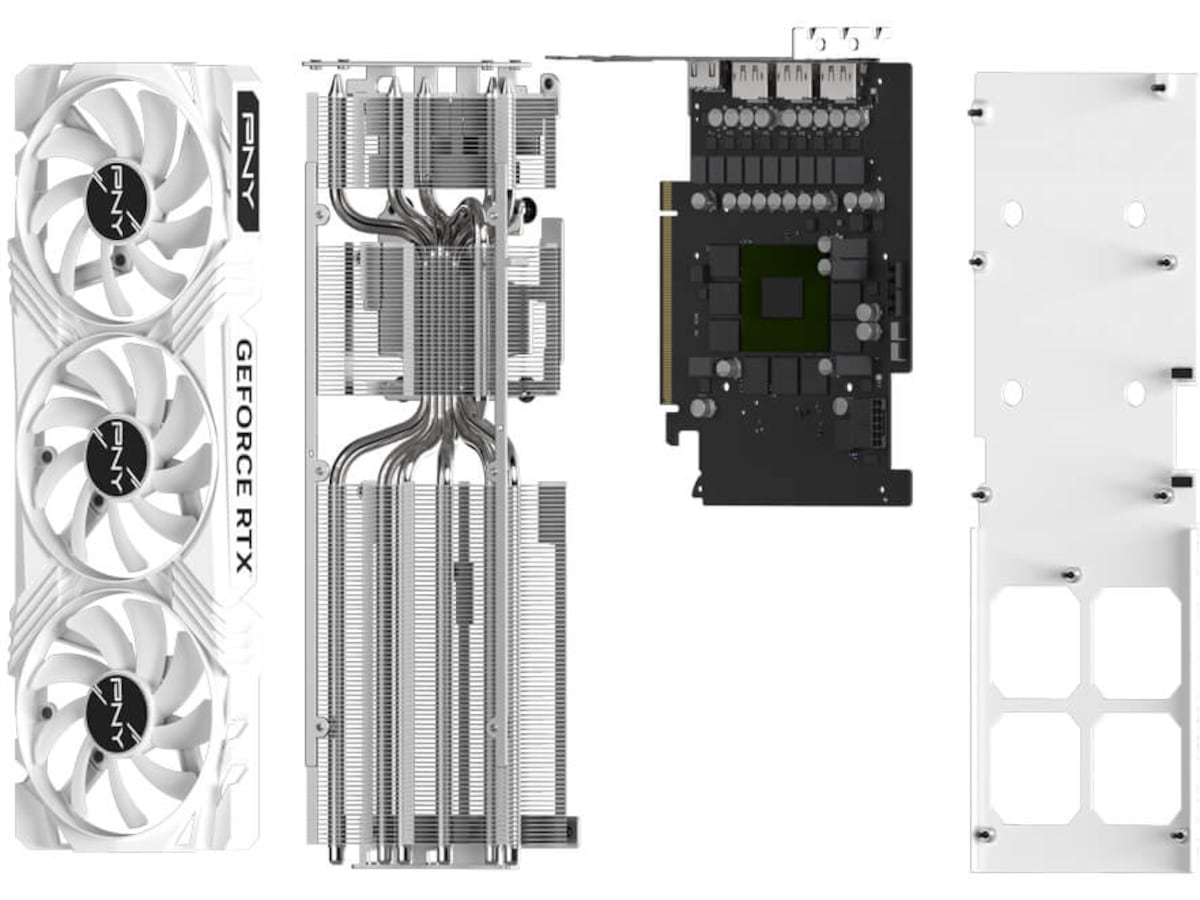 PNY
PNY
GEFORCE RTX
PNY
PNY