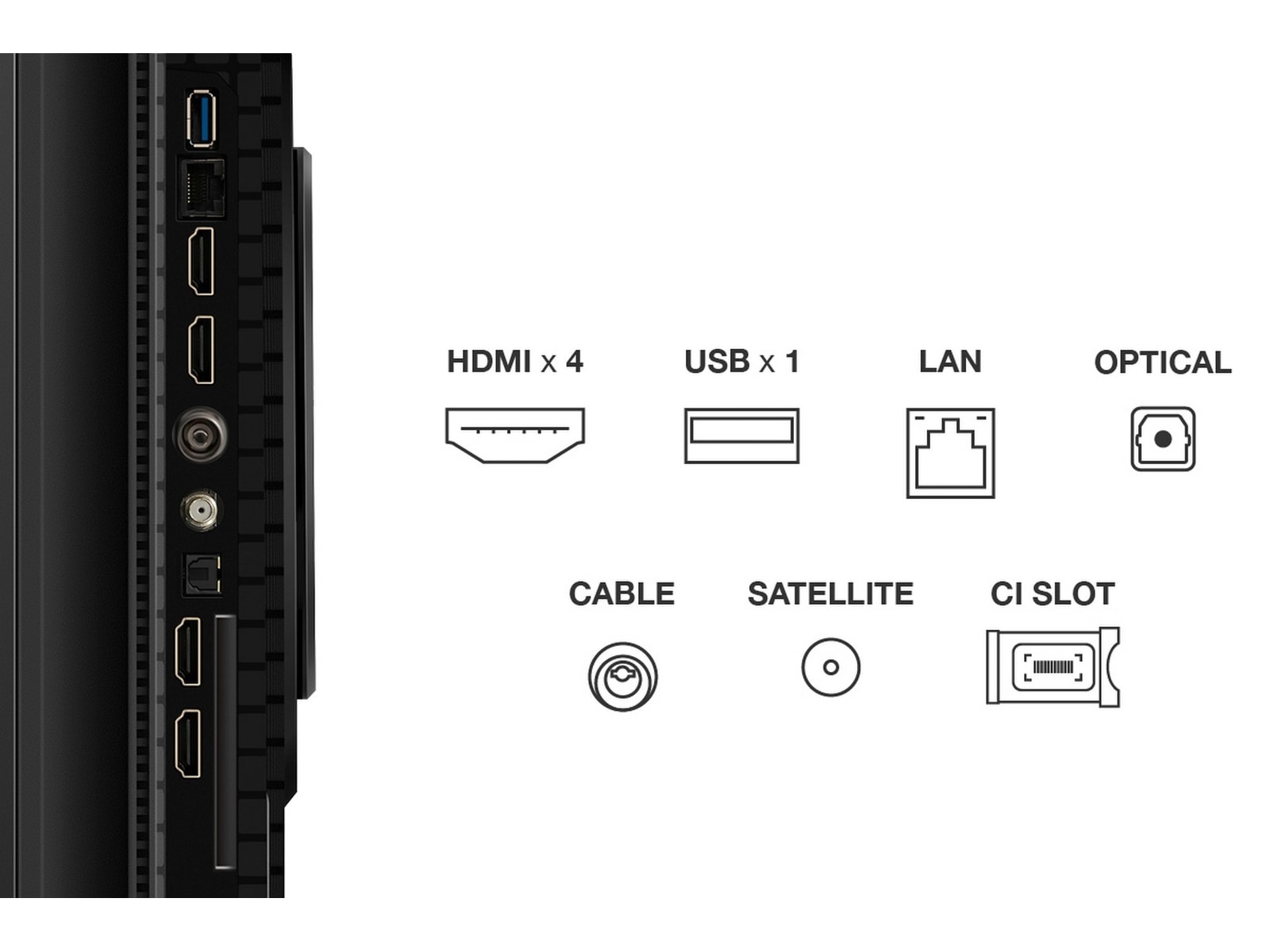 HDMI x 4

USB x 1

LAN

OPTICAL

CABLE

SATELLITE

CI SLOT