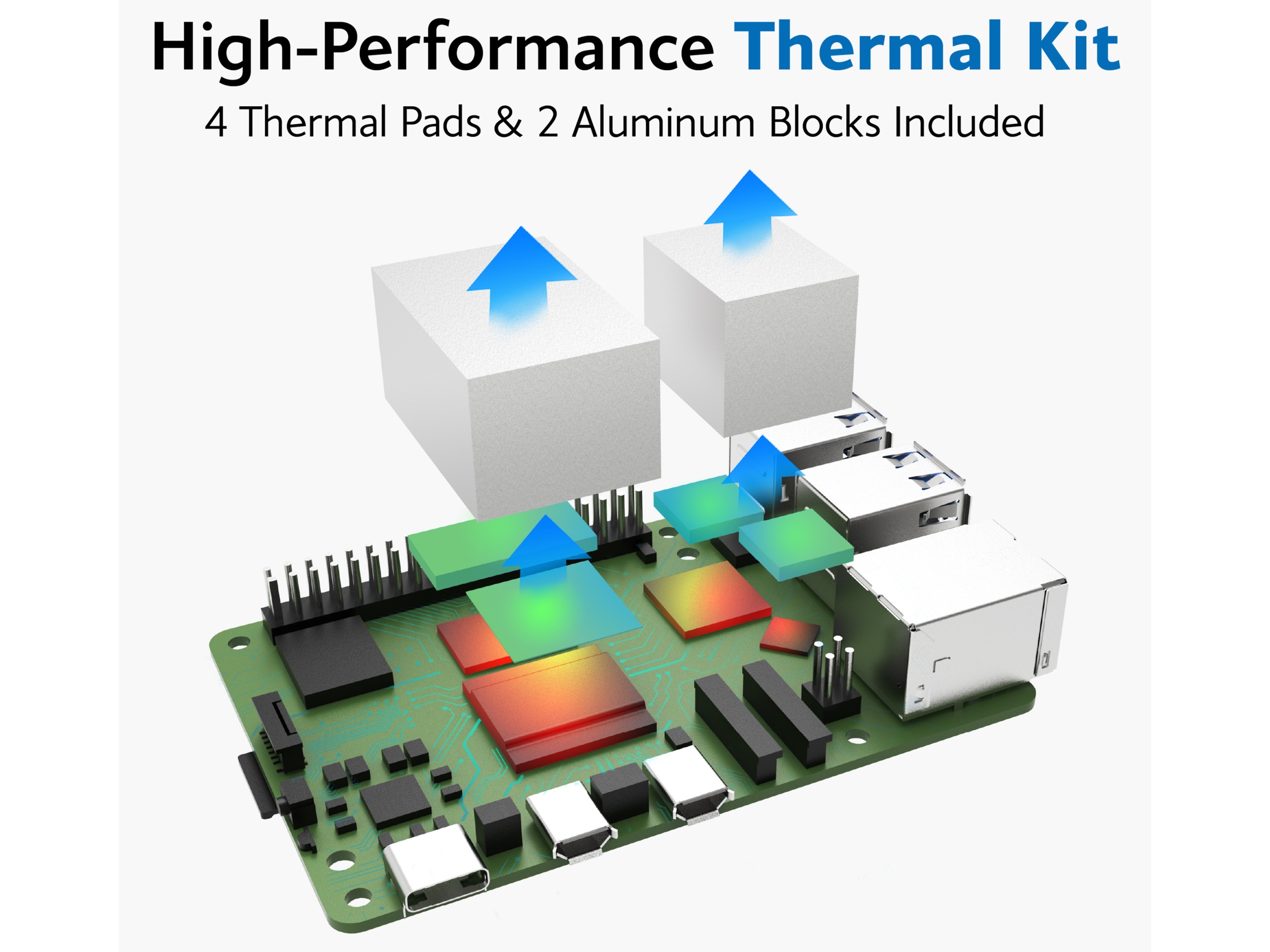 High-Performance Thermal Kit

4 Thermal Pads & 2 Aluminum Blocks Included