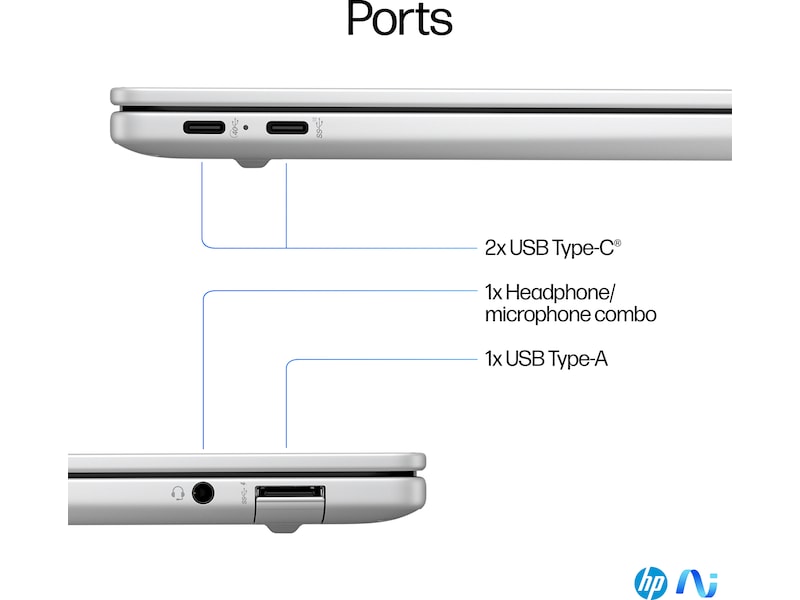 Ports

2x USB Type-C®

1x Headphone/ microphone combo

1x USB Type-A

hp