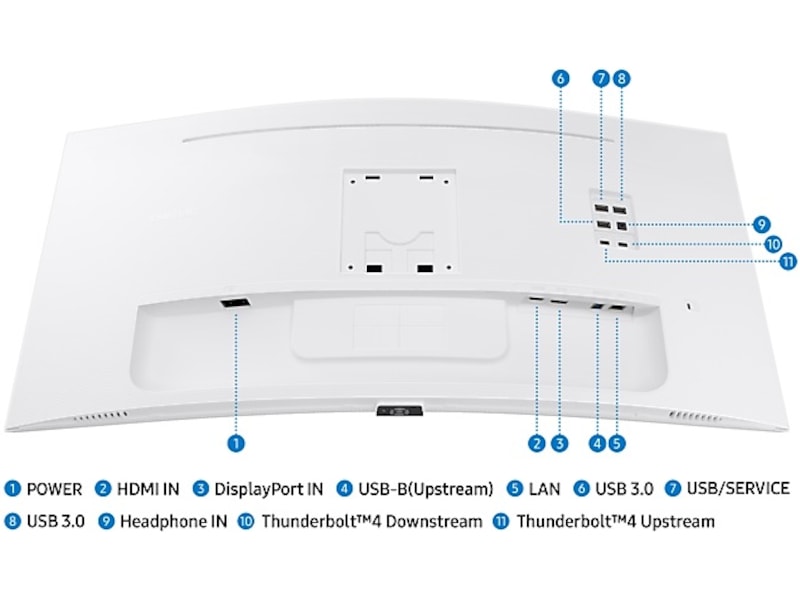 6 7 8

9

10

11

1

2 3 4 5

1 POWER 2 HDMI IN 3 DisplayPort IN 4 USB-B(Upstream) 5 LAN 6 USB 3.0 7 USB/SERVICE
8 USB 3.0 9 Headphone IN 10 Thunderbolt™4 Downstream 11 Thunderbolt™4 Upstream