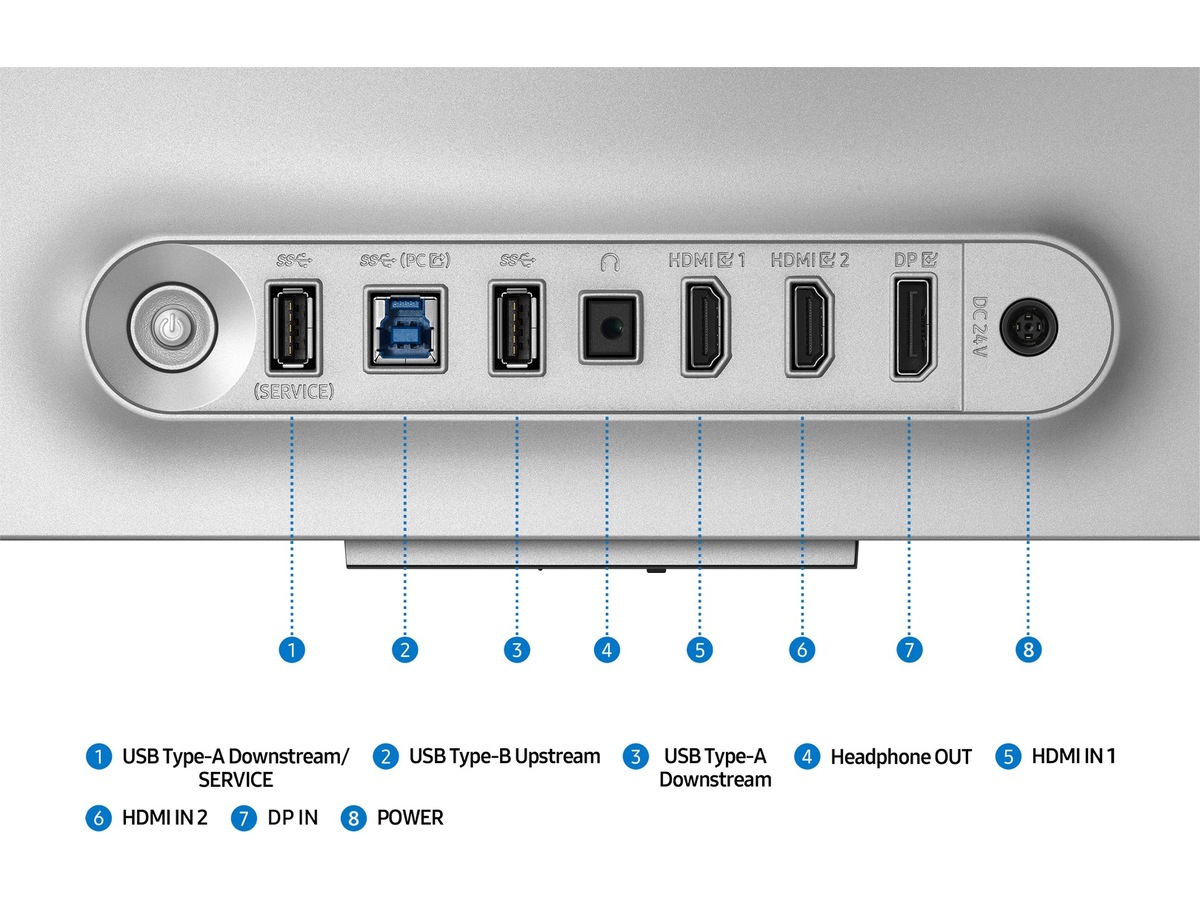 SS (PC) SS HDMI 1 HDMI 2 DP DC 24V

(SERVICE)

1 2 3 4 5 6 7 8

1 USB Type-A Downstream/ SERVICE
2 USB Type-B Upstream
3 USB Type-A Downstream
4 Headphone OUT
5 HDMI IN 1
6 HDMI IN 2
7 DP IN
8 POWER