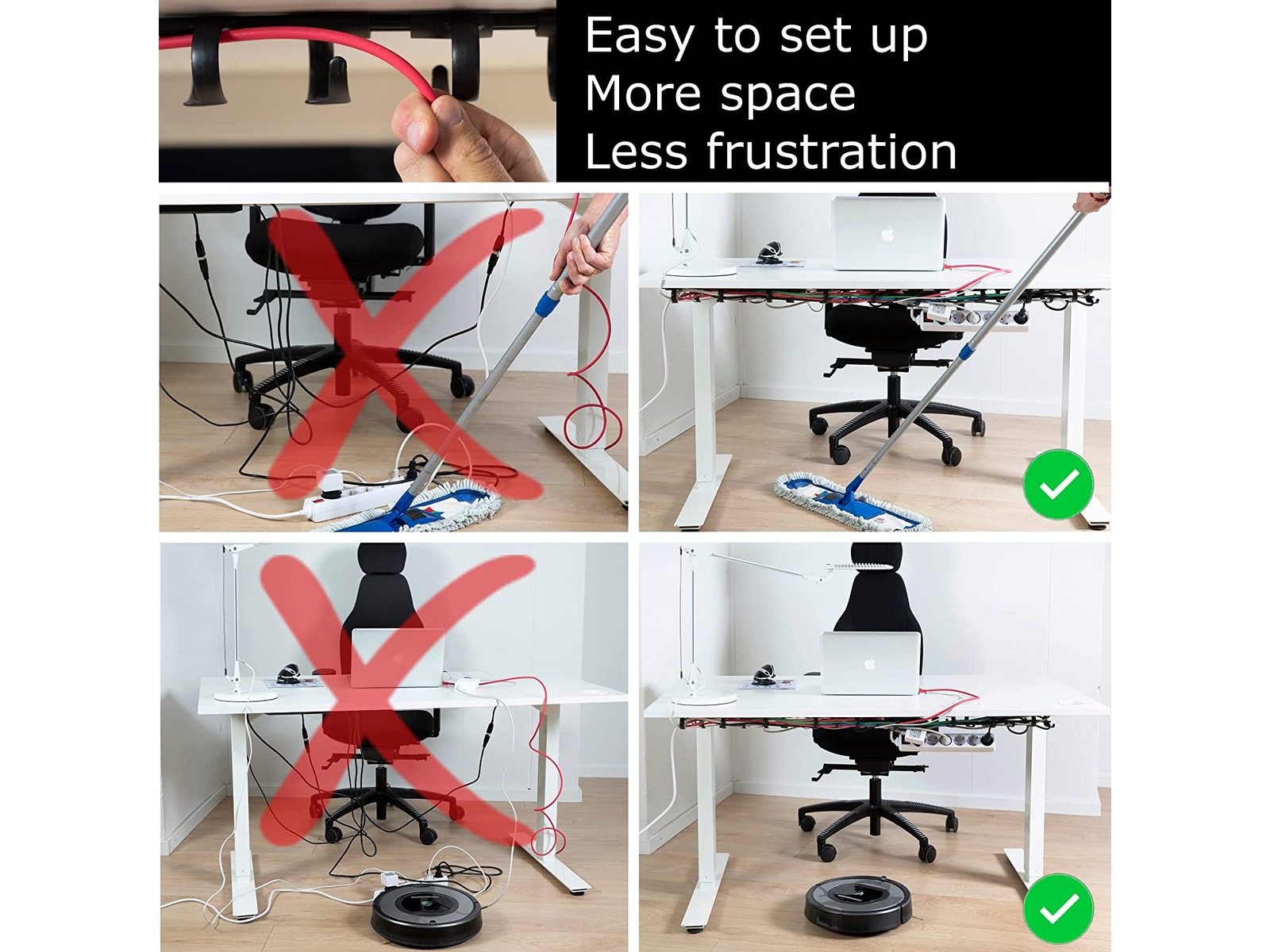 Easy to set up
More space
Less frustration