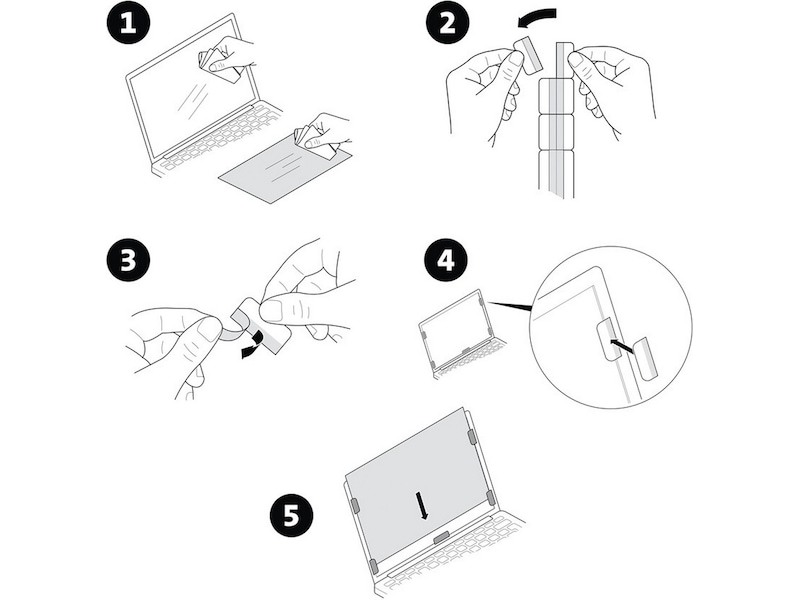 1

2

3

4

5