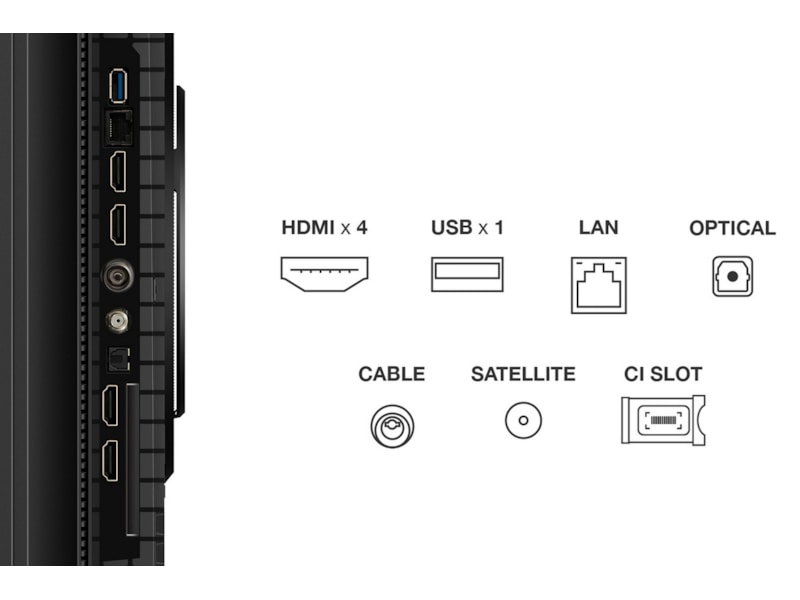 HDMI x 4
USB x 1
LAN
OPTICAL

CABLE
SATELLITE
CI SLOT