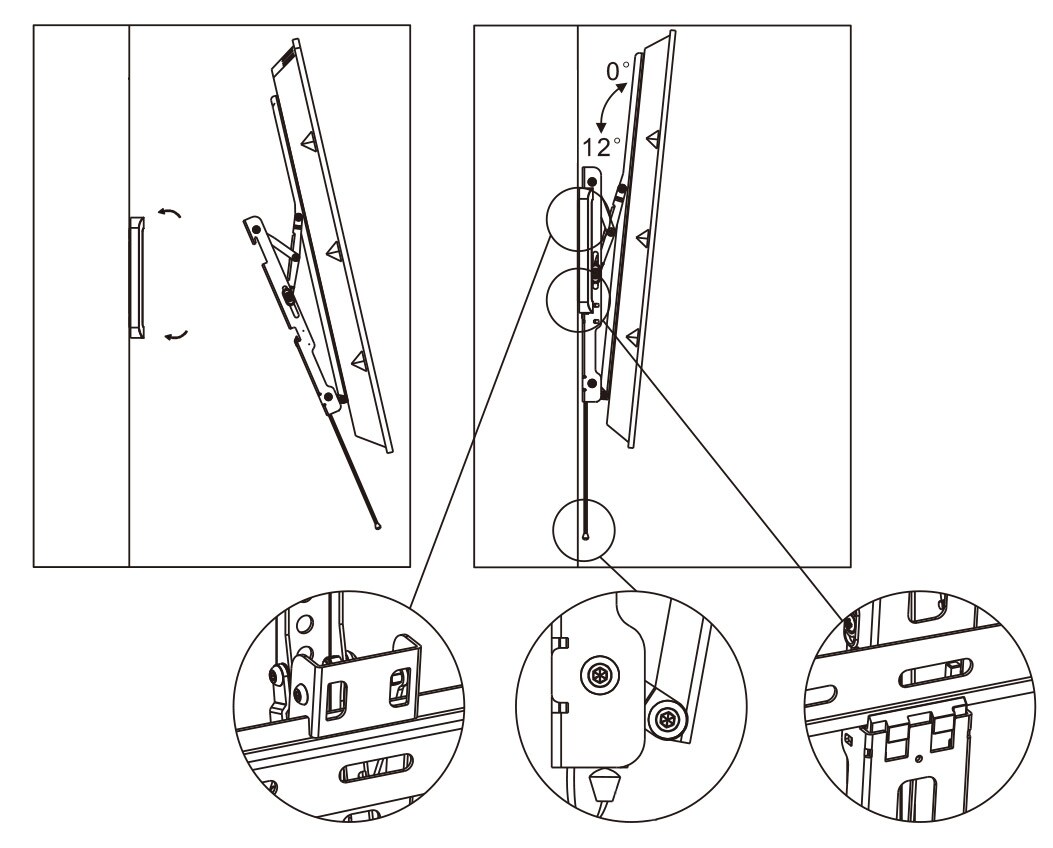 0°
12°