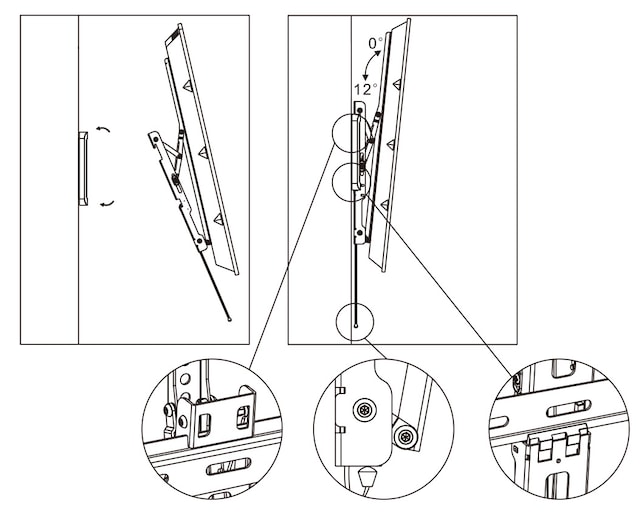 0°
12°