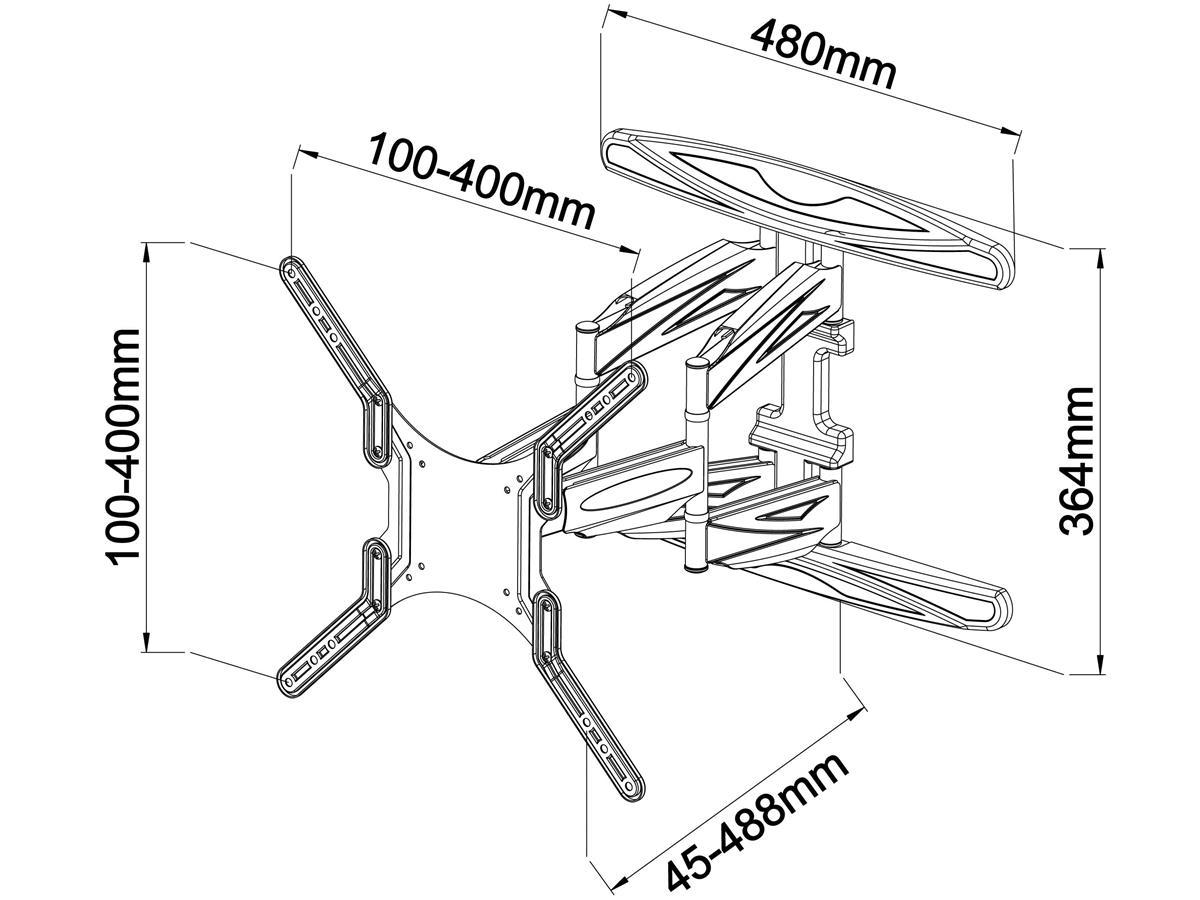 480mm

100-400mm

100-400mm

364mm

45-488mm