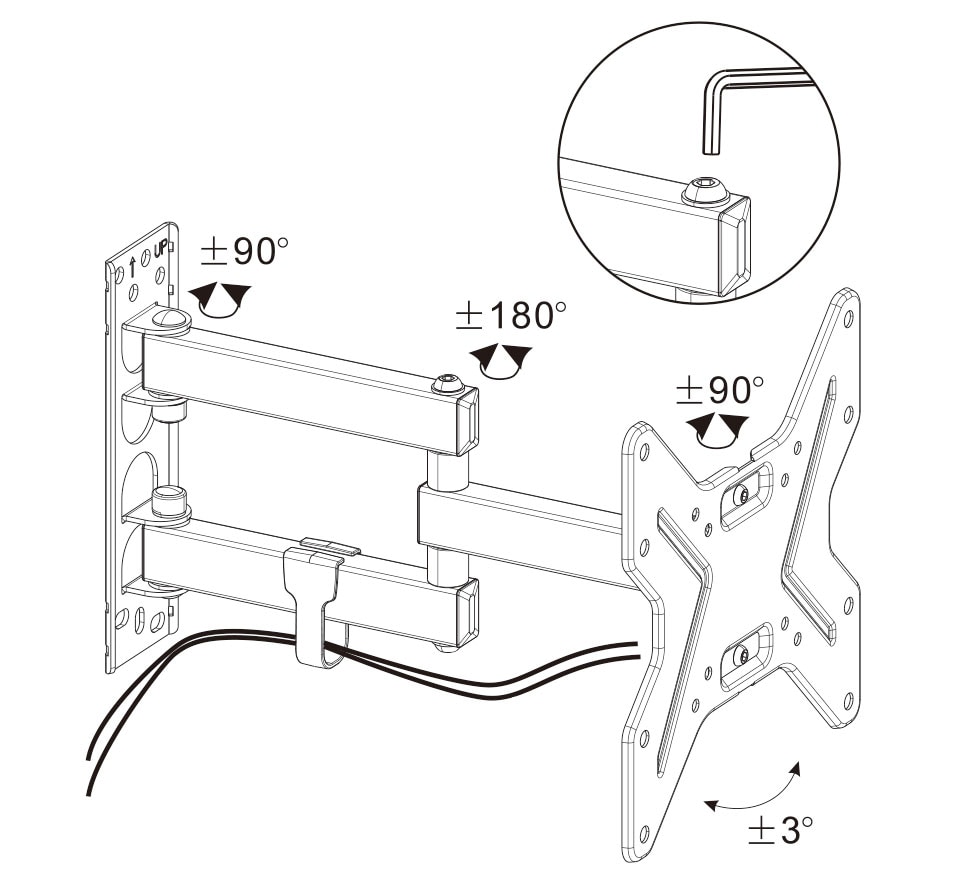 UP

$\pm 90°$

$\pm 180°$

$\pm 90°$

$\pm 3°$