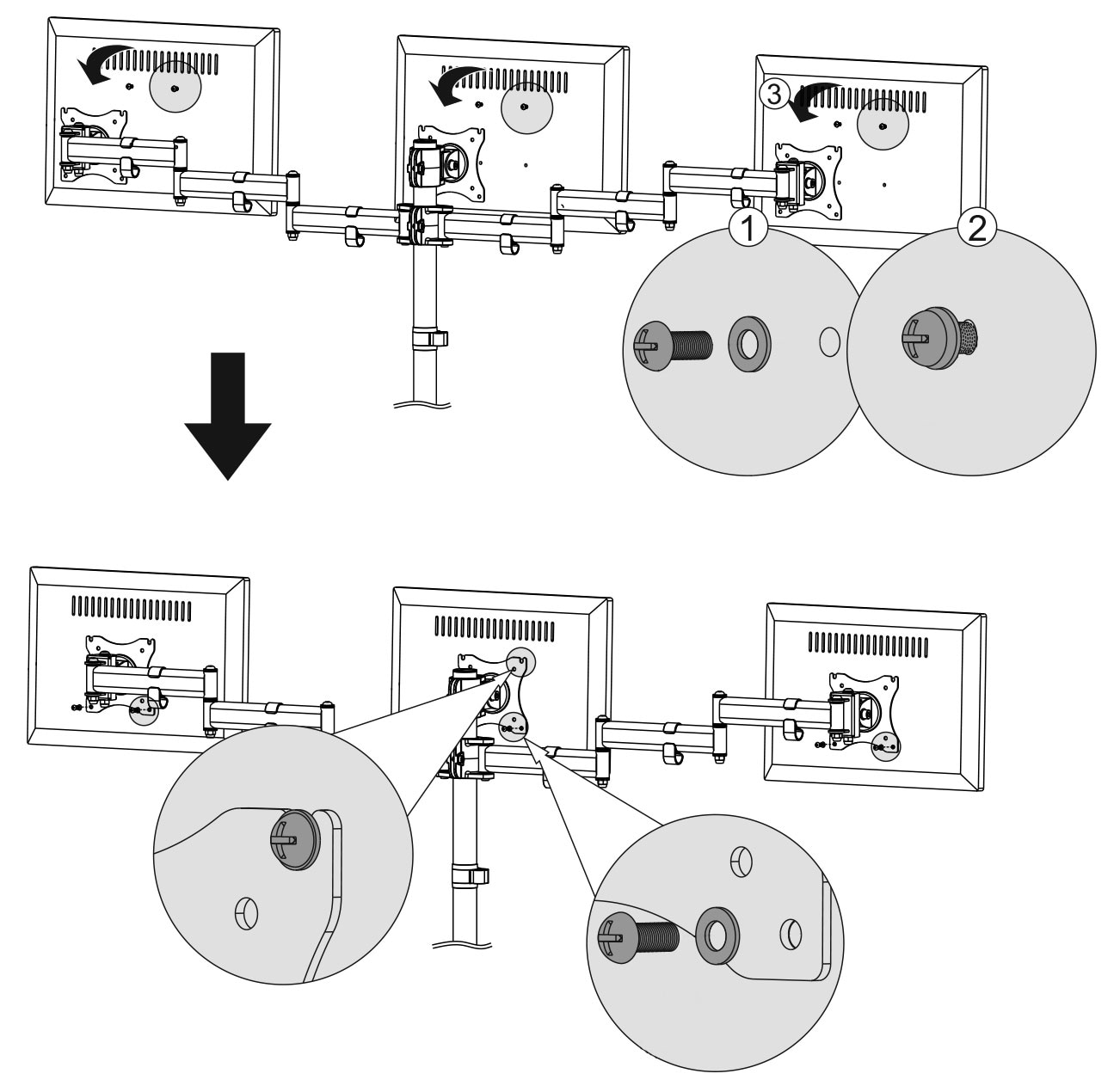 3
1
2