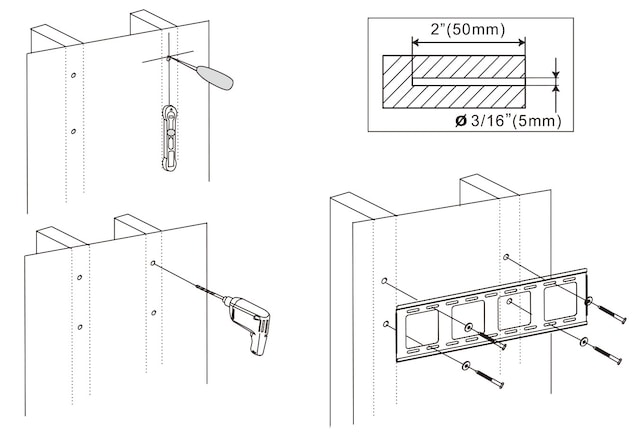 2"(50mm)

ø 3/16"(5mm)