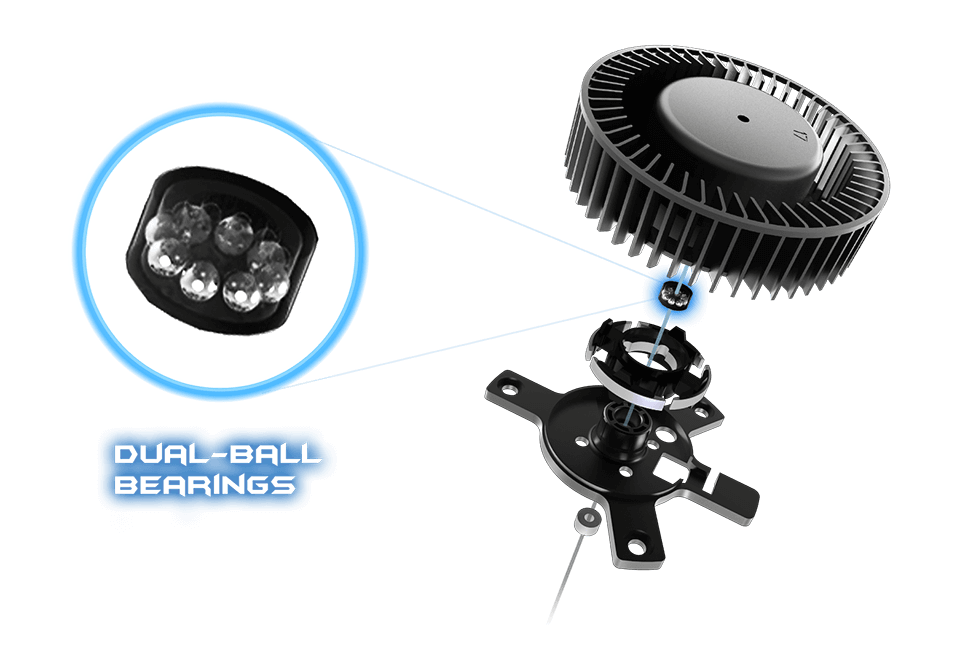 DUAL-BALL BEARINGS