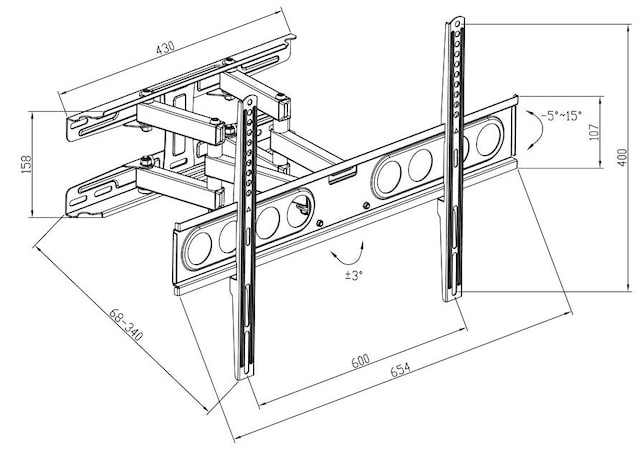 430
158
-5°~15°
107
400
±3°
68-340
600
654