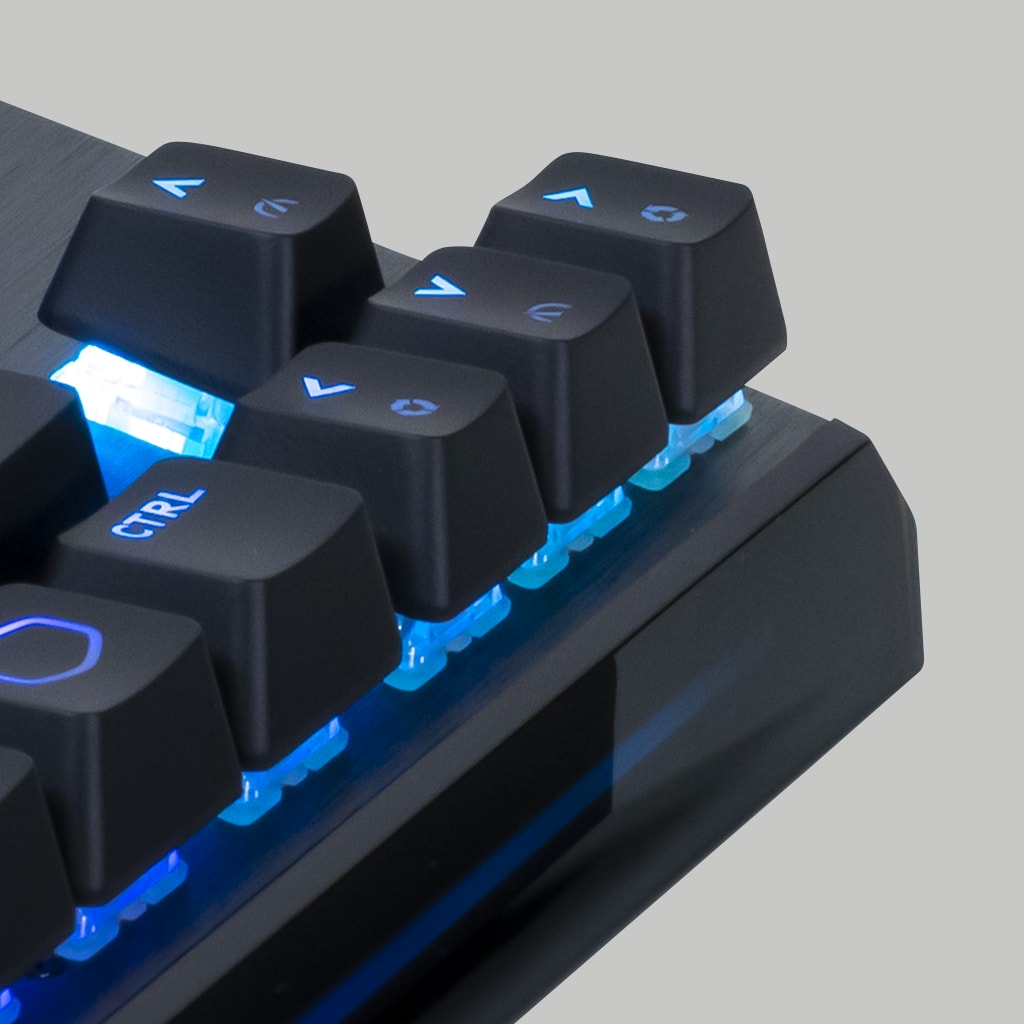 CTRL