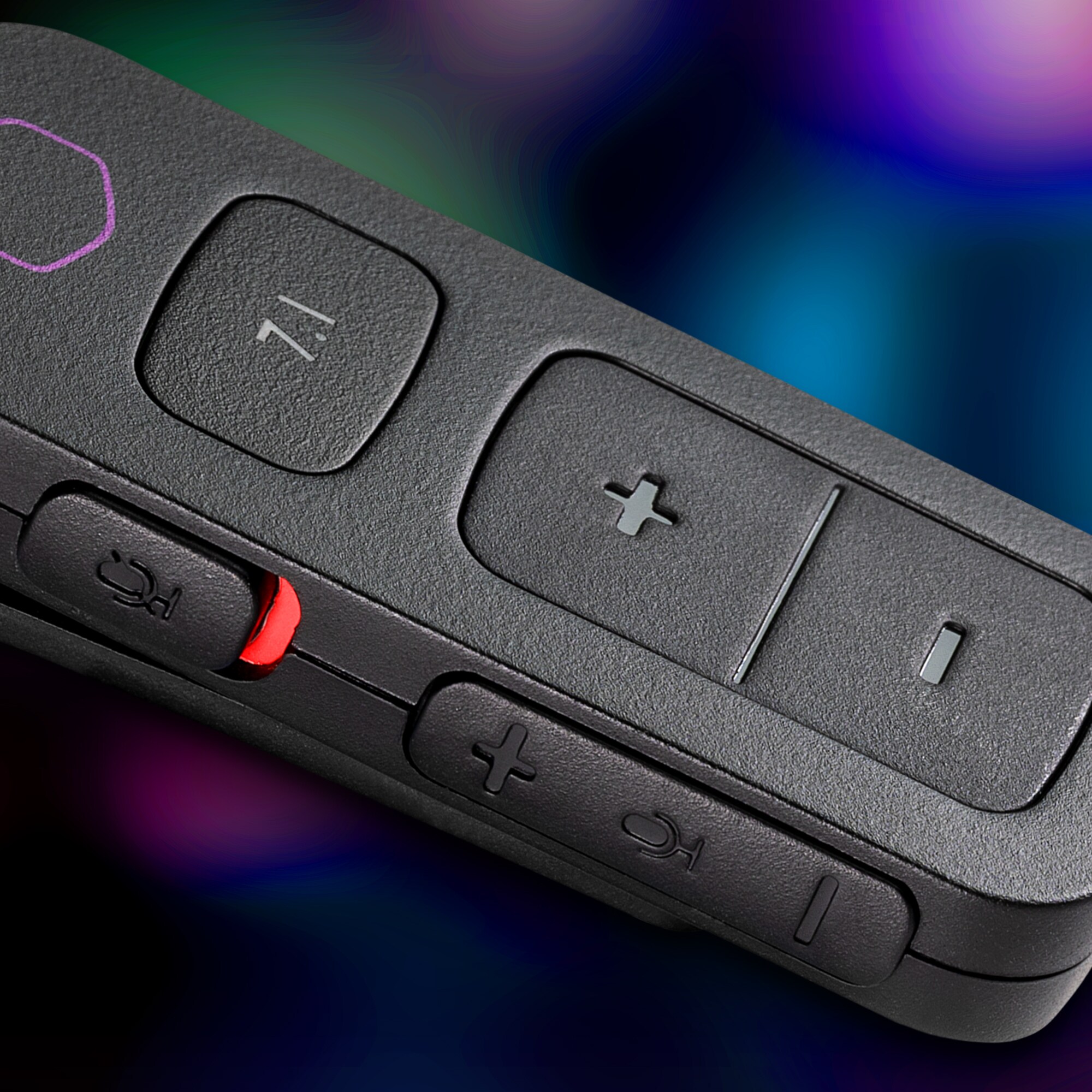 7.1

+
-

+
-