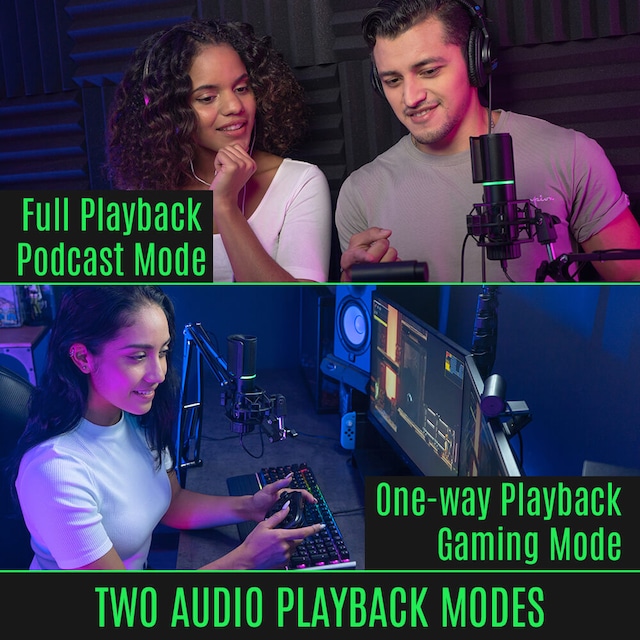 Full Playback
Podcast Mode

One-way Playback
Gaming Mode

TWO AUDIO PLAYBACK MODES