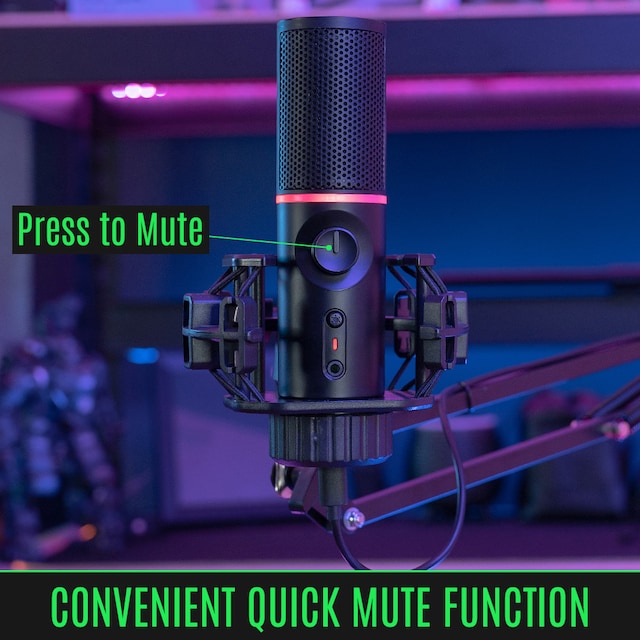 Press to Mute

CONVENIENT QUICK MUTE FUNCTION