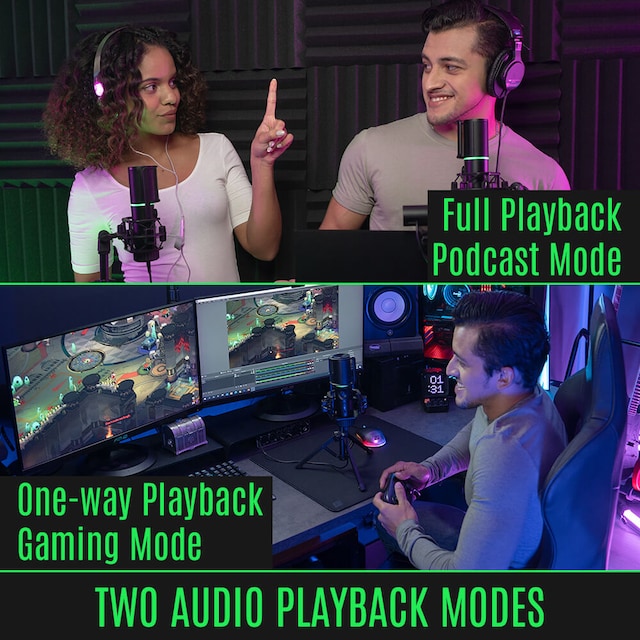 Full Playback
Podcast Mode

01
31

One-way Playback
Gaming Mode

TWO AUDIO PLAYBACK MODES