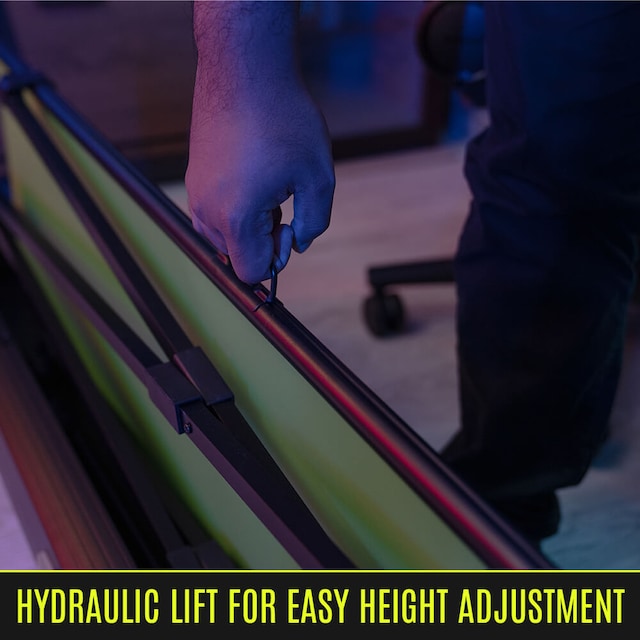 HYDRAULIC LIFT FOR EASY HEIGHT ADJUSTMENT