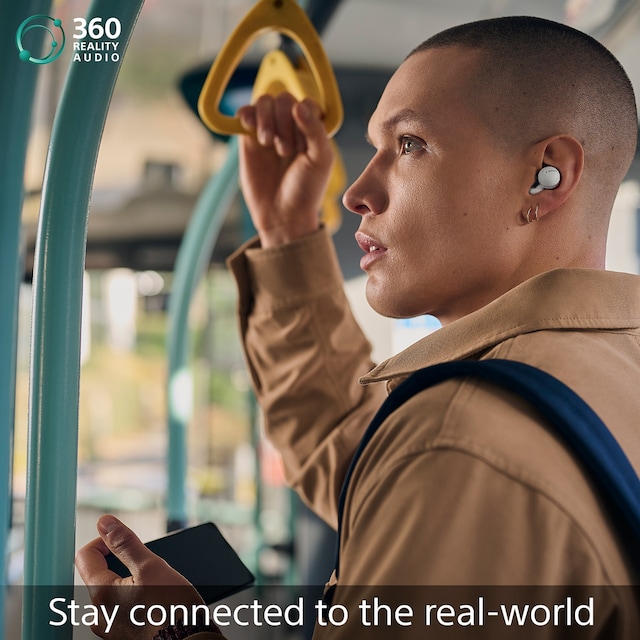 360
REALITY
AUDIO

Stay connected to the real-world