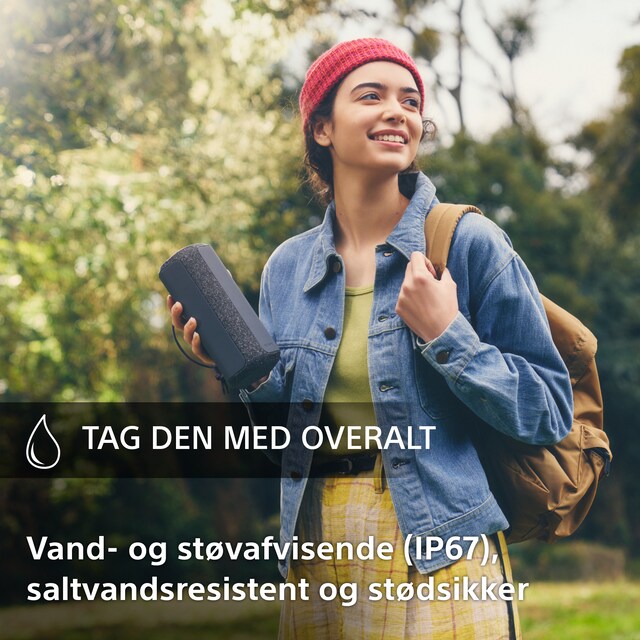 TAG DEN MED OVERALT

Vand- og støvafvisende (IP67), saltvandsresistent og stødsikker