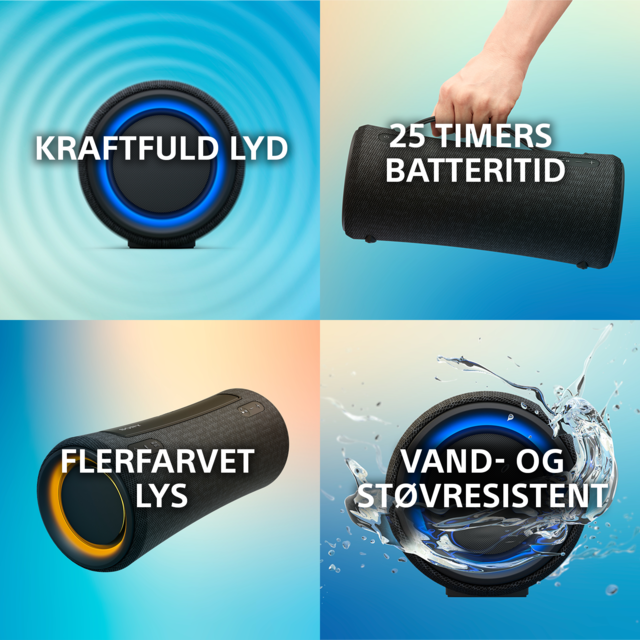 KRAFTFULD LYD

25 TIMERS BATTERITID

FLERFARVET LYS

VAND- OG STØVRESISTENT