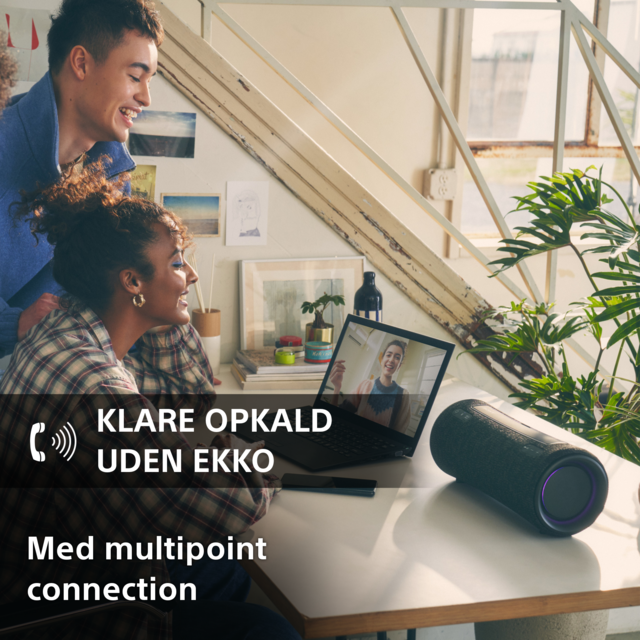 KLARE OPKALD
UDEN EKKO

Med multipoint connection