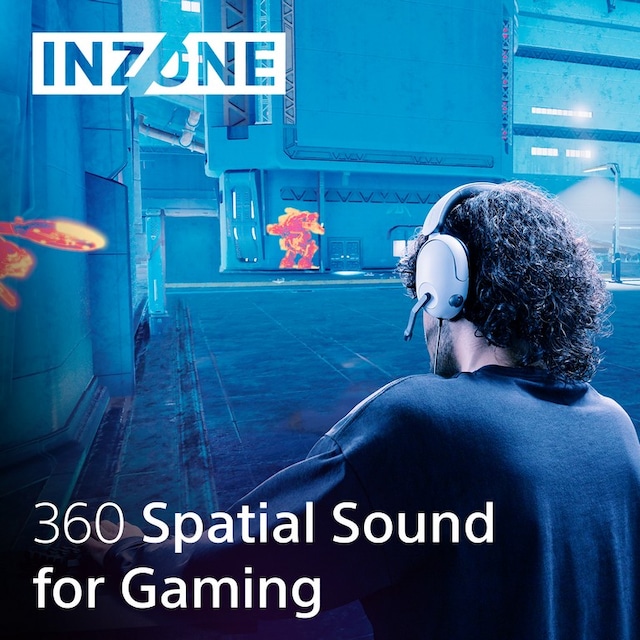 INZONE

360 Spatial Sound for Gaming