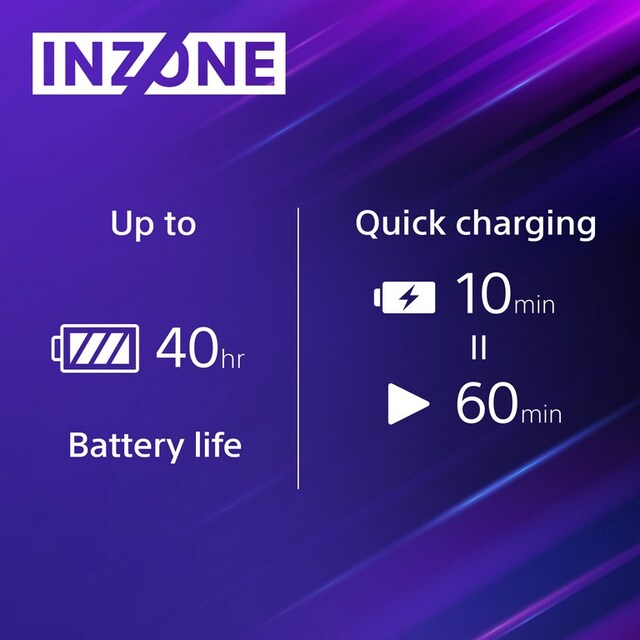 INZONE

Up to

40hr

Battery life

Quick charging

10min

=

60min