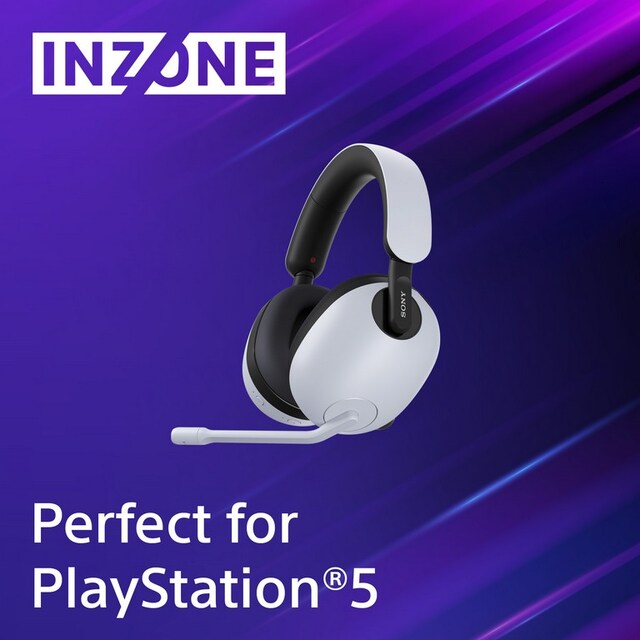 INZONE

SONY

Perfect for PlayStation®5