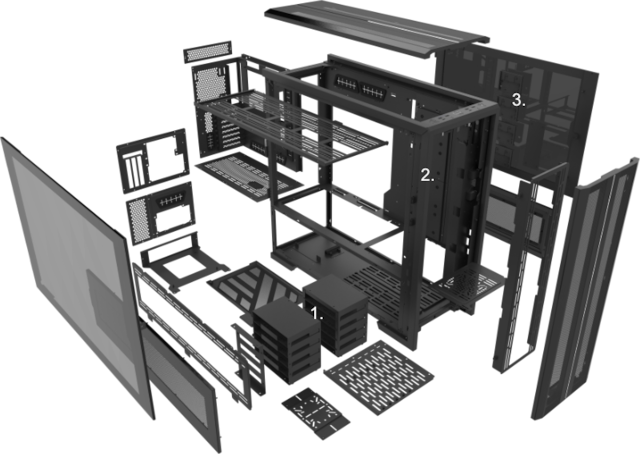 3.

2.

1.